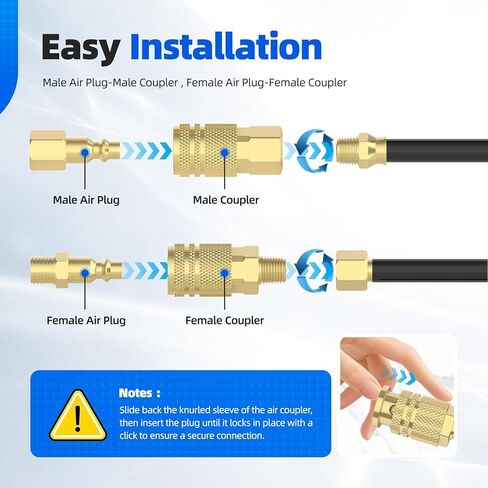 Easy Installation

Male Air Plug-Male Coupler , Female Air Plug-Female Coupler

Male Air Plug

Male Coupler

Female Air Plug

Female Coupler

Notes :

Slide back the knurled sleeve of the air coupler, then insert the plug until it locks in place with a click to ensure a secure connection.