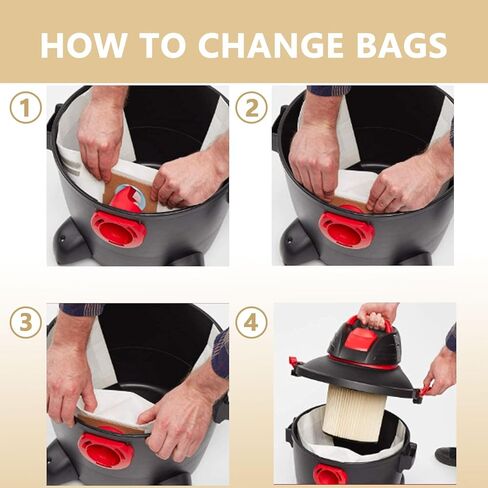 HOW TO CHANGE BAGS

1

2

3

4