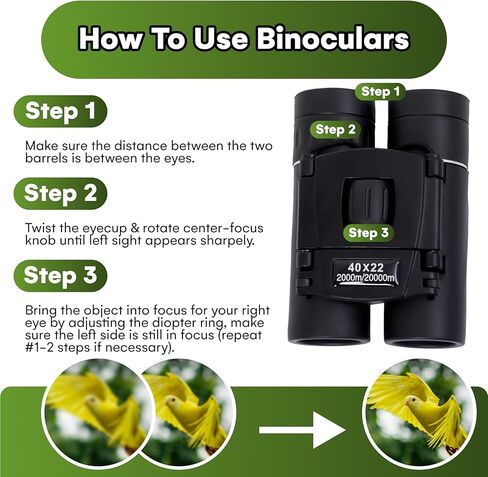 How To Use Binoculars

Step 1

Make sure the distance between the two barrels is between the eyes.

Step 2

Twist the eyecup & rotate center-focus knob until left sight appears sharpely.

Step 3

Bring the object into focus for your right eye by adjusting the diopter ring, make sure the left side is still in focus (repeat #1-2 steps if necessary).

Step 1

Step 2

Step 3

40X22
2000m/20000m