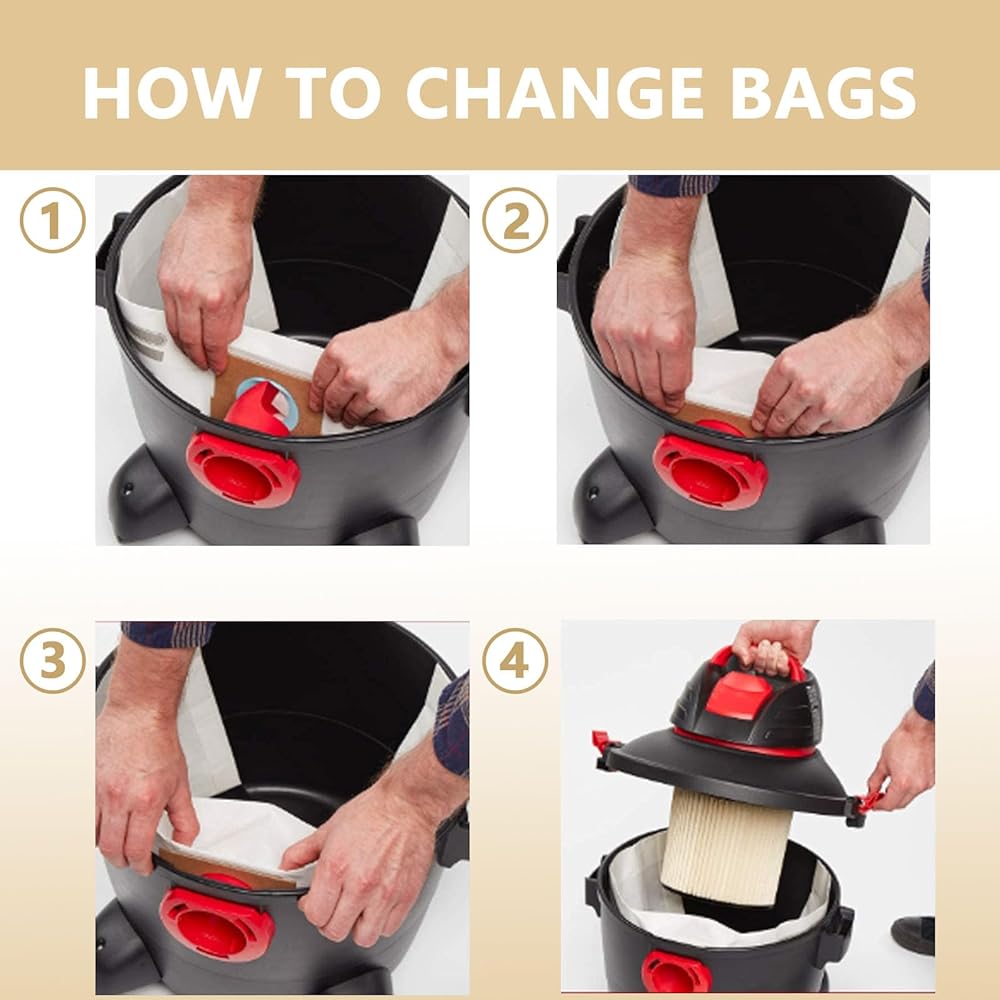 HOW TO CHANGE BAGS

1

2

3

4