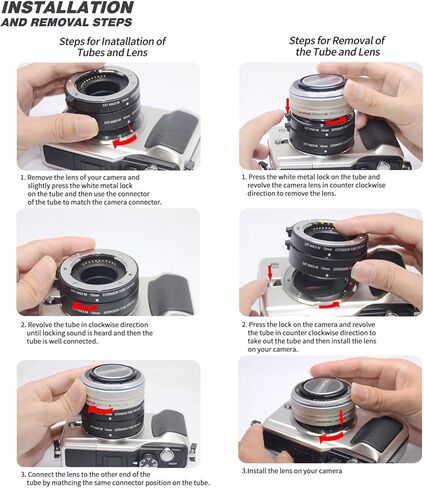 INSTALLATION
AND REMOVAL STEPS

Steps for Inatallation of Tubes and Lens

1. Remove the lens of your camera and slightly press the white metal lock on the tube and then use the connector of the tube to match the camera connector.

2. Revolve the tube in clockwise direction until locking sound is heard and then the tube is well connected.

3. Connect the lens to the other end of the tube by mathcing the same connector position on the tube.

Steps for Removal of the Tube and Lens

1. Press the white metal lock on the tube and revolve the camera lens in counter clockwise direction to remove the lens.

2. Press the lock on the camera and revolve the tube in counter clockwise direction to take out the tube and then install the lens on your camera.

3.Install the lens on your camera