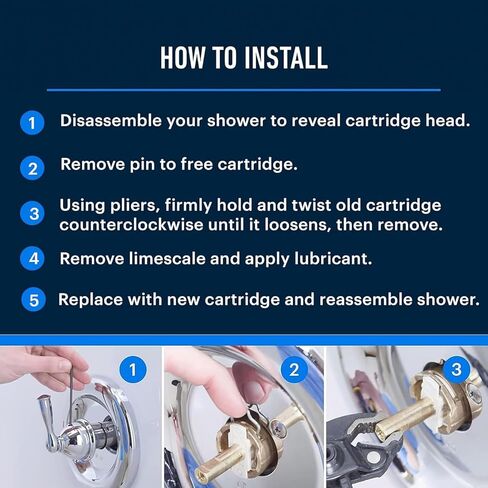 HOW TO INSTALL

1 Disassemble your shower to reveal cartridge head.

2 Remove pin to free cartridge.

3 Using pliers, firmly hold and twist old cartridge counterclockwise until it loosens, then remove.

4 Remove limescale and apply lubricant.

5 Replace with new cartridge and reassemble shower.

1

2

3