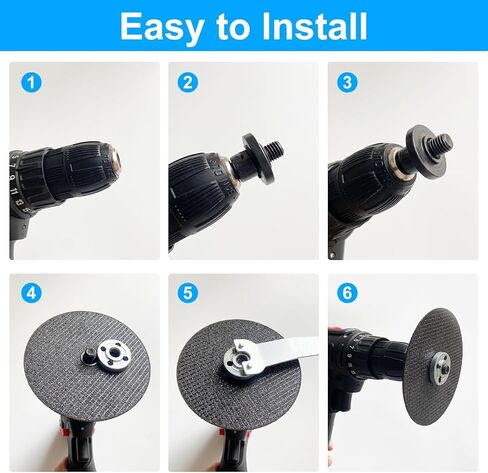 Easy to Install

1

2

3

4

5

6