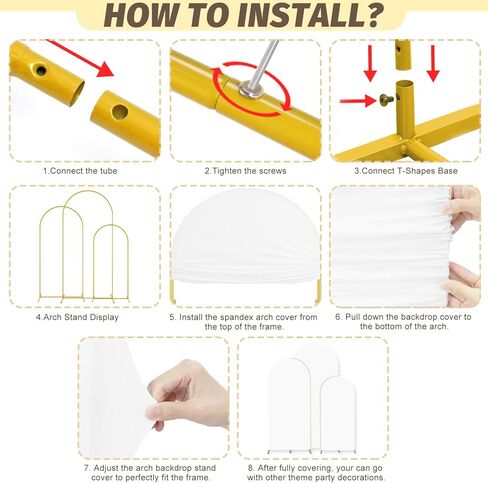 HOW TO INSTALL?

1.Connect the tube

2.Tighten the screws

3.Connect T-Shapes Base

4.Arch Stand Display

5. Install the spandex arch cover from the top of the frame.

6. Pull down the backdrop cover to the bottom of the arch.

7. Adjust the arch backdrop stand cover to perfectly fit the frame.

8. After fully covering, your can go with other theme party decorations.