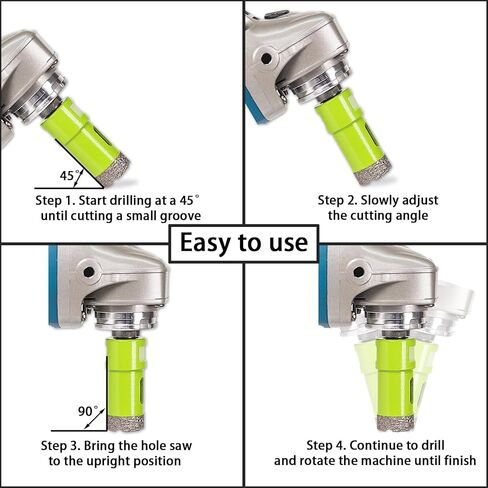 45°

Step 1. Start drilling at a 45° until cutting a small groove

Step 2. Slowly adjust the cutting angle

Easy to use

90°

Step 3. Bring the hole saw to the upright position

Step 4. Continue to drill and rotate the machine until finish