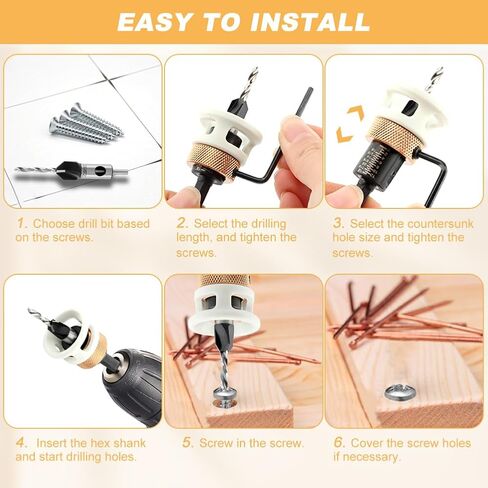 EASY TO INSTALL

1. Choose drill bit based on the screws.

2. Select the drilling length, and tighten the screws.

3. Select the countersunk hole size and tighten the screws.

4. Insert the hex shank and start drilling holes.

5. Screw in the screw.

6. Cover the screw holes if necessary.