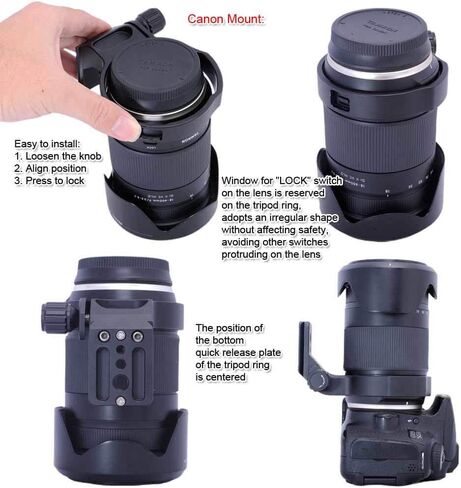 Canon Mount:

Easy to install:
1. Loosen the knob
2. Align position
3. Press to lock

Window for "LOCK" switch on the lens is reserved on the tripod ring, adopts an irregular shape without affecting safety, avoiding other switches protruding on the lens

The position of the bottom quick release plate of the tripod ring is centered