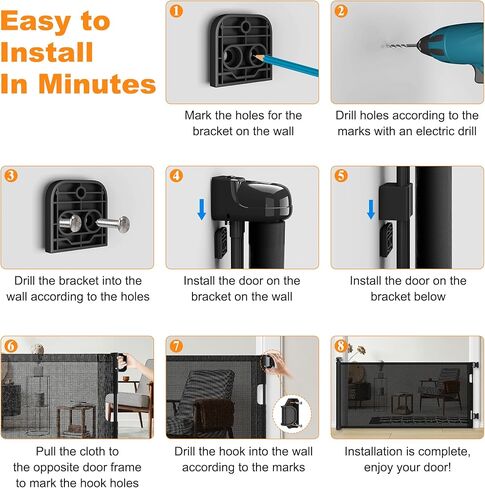 Easy to Install In Minutes

1
Mark the holes for the bracket on the wall

2
Drill holes according to the marks with an electric drill

3
Drill the bracket into the wall according to the holes

4
Install the door on the bracket on the wall

5
Install the door on the bracket below

6
Pull the cloth to the opposite door frame to mark the hook holes

7
Drill the hook into the wall according to the marks

8
Installation is complete, enjoy your door!