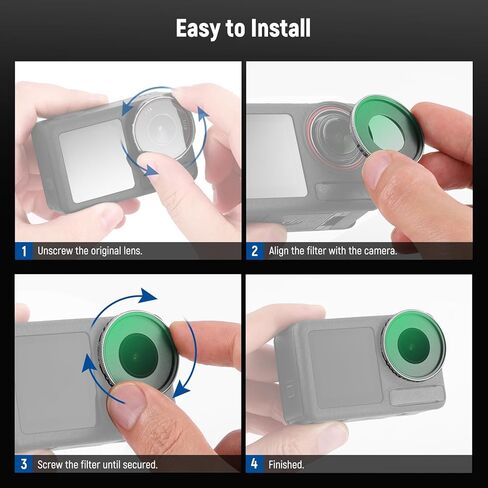 Easy to Install

1 Unscrew the original lens.

2 Align the filter with the camera.

3 Screw the filter until secured.

4 Finished.