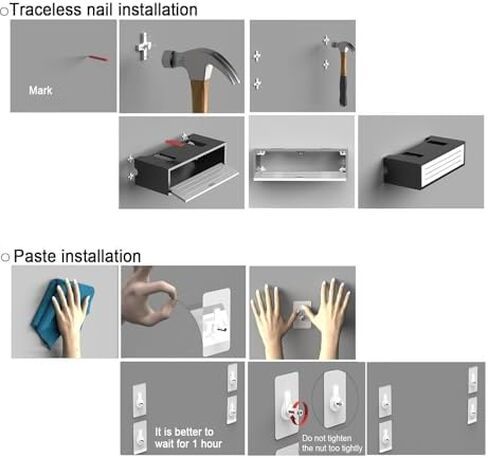 ○Traceless nail installation

Mark

○ Paste installation

It is better to wait for 1 hour

Do not tighten the nut too tightly