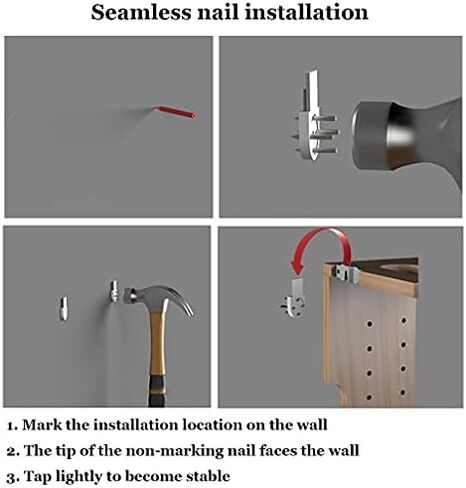 Seamless nail installation

1. Mark the installation location on the wall

2. The tip of the non-marking nail faces the wall

3. Tap lightly to become stable