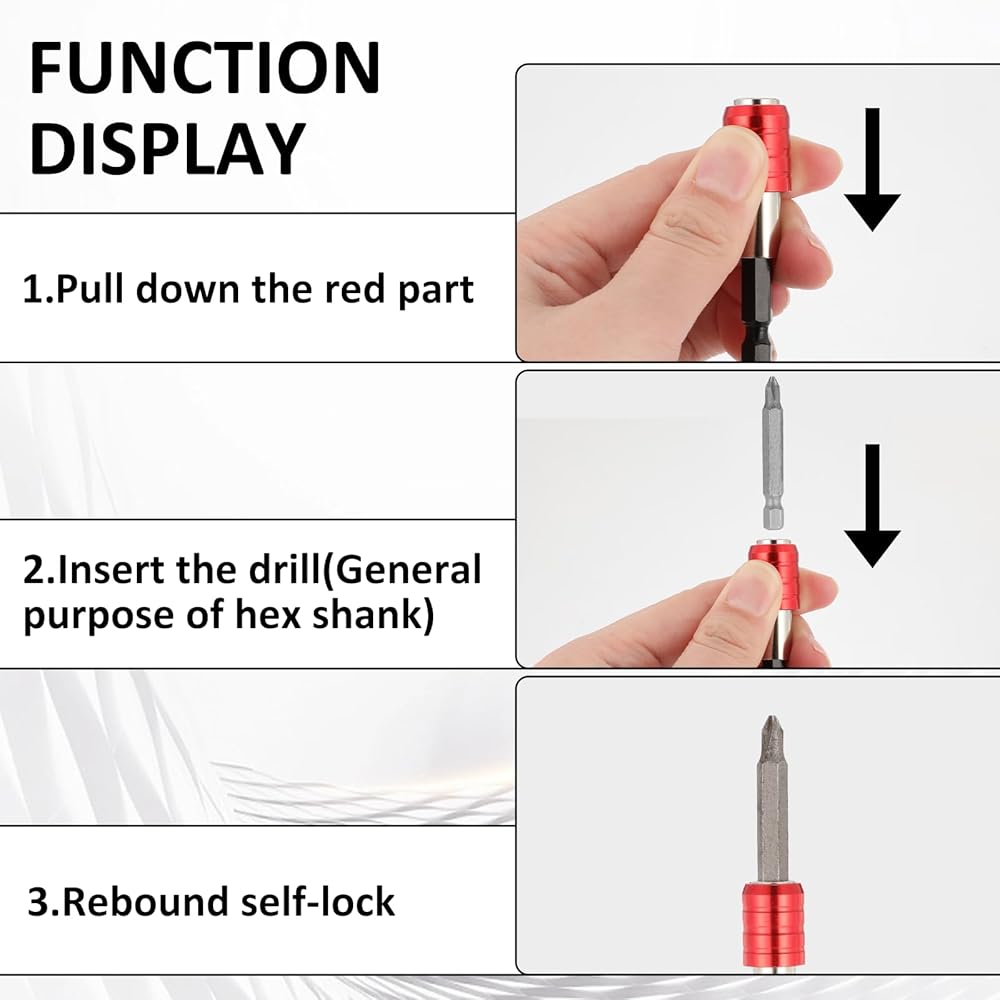 FUNCTION DISPLAY

1.Pull down the red part

2.Insert the drill(General purpose of hex shank)

3.Rebound self-lock