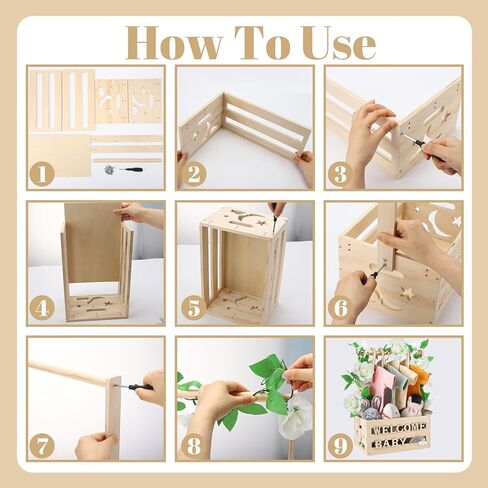 How To Use

1

2

3

4

5

6

7

8

9

WELCOME BABY