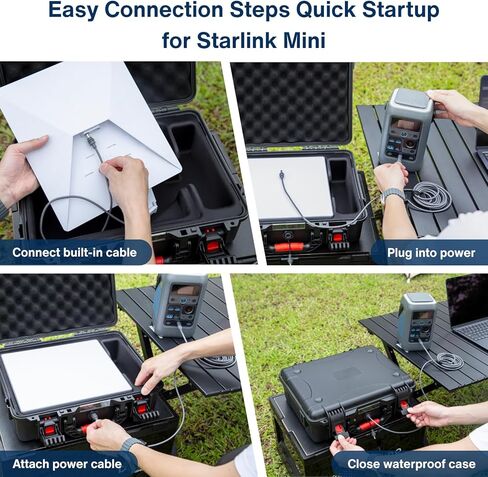 Easy Connection Steps Quick Startup for Starlink Mini

Connect built-in cable

Plug into power

Attach power cable

Close waterproof case