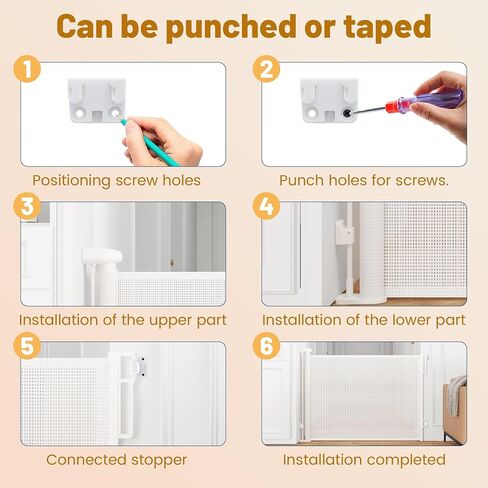 Can be punched or taped

1

Positioning screw holes

2

Punch holes for screws.

3

Installation of the upper part

4

Installation of the lower part

5

Connected stopper

6

Installation completed