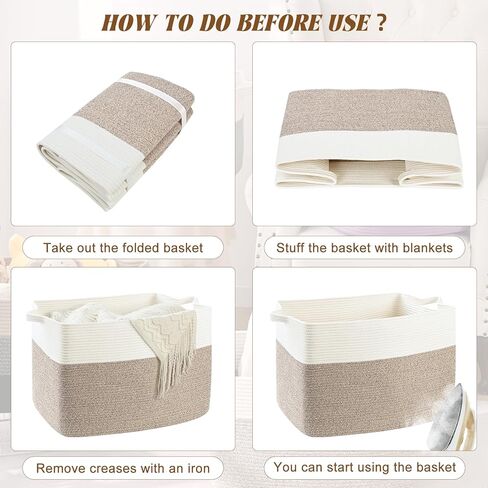 HOW TO DO BEFORE USE ?

Take out the folded basket

Stuff the basket with blankets

Remove creases with an iron

You can start using the basket