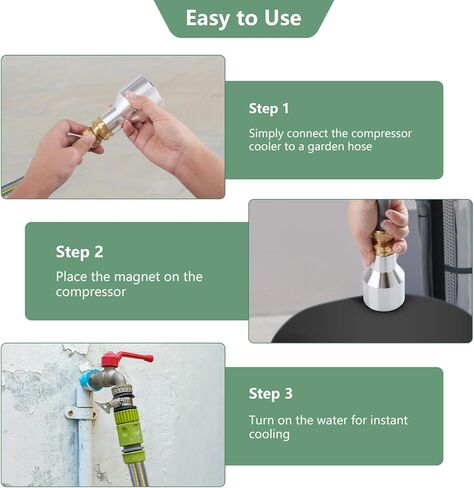 Easy to Use

Step 1
Simply connect the compressor cooler to a garden hose

Step 2
Place the magnet on the compressor

Step 3
Turn on the water for instant cooling