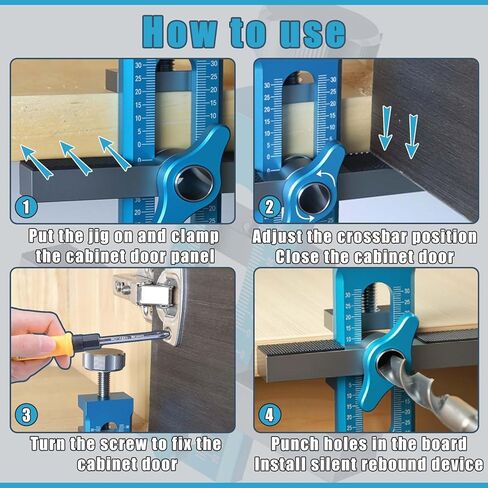 How to use

1

Put the jig on and clamp the cabinet door panel

2

Adjust the crossbar position Close the cabinet door

3

Turn the screw to fix the cabinet door

4

Punch holes in the board Install silent rebound device