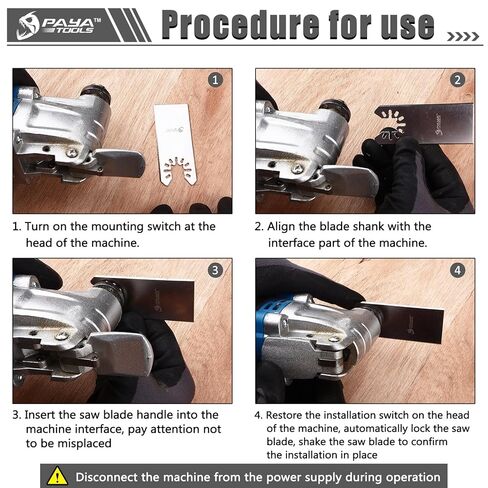 PAYA™ TOOLS

Procedure for use

1

2

1. Turn on the mounting switch at the head of the machine.

2. Align the blade shank with the interface part of the machine.

3

4

3. Insert the saw blade handle into the machine interface, pay attention not to be misplaced

4. Restore the installation switch on the head of the machine, automatically lock the saw blade, shake the saw blade to confirm the installation in place

Disconnect the machine from the power supply during operation