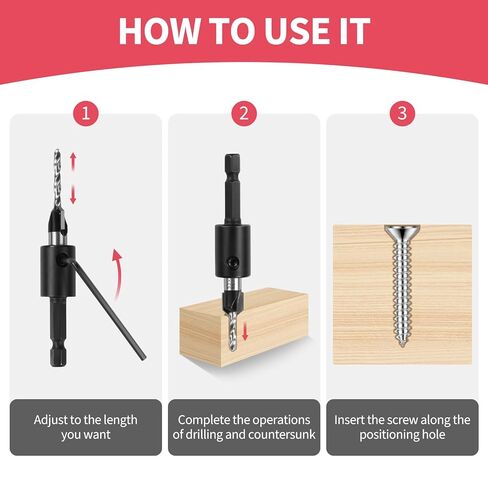 HOW TO USE IT

1

Adjust to the length you want

2

Complete the operations of drilling and countersunk

3

Insert the screw along the positioning hole