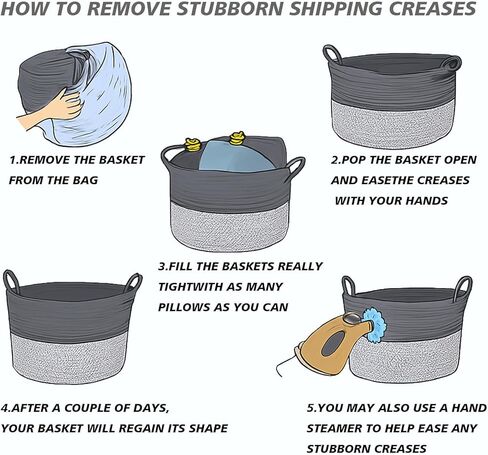 HOW TO REMOVE STUBBORN SHIPPING CREASES

1.REMOVE THE BASKET FROM THE BAG

2.POP THE BASKET OPEN AND EASETHE CREASES WITH YOUR HANDS

3.FILL THE BASKETS REALLY TIGHTWITH AS MANY PILLOWS AS YOU CAN

4.AFTER A COUPLE OF DAYS, YOUR BASKET WILL REGAIN ITS SHAPE

5.YOU MAY ALSO USE A HAND STEAMER TO HELP EASE ANY STUBBORN CREASES