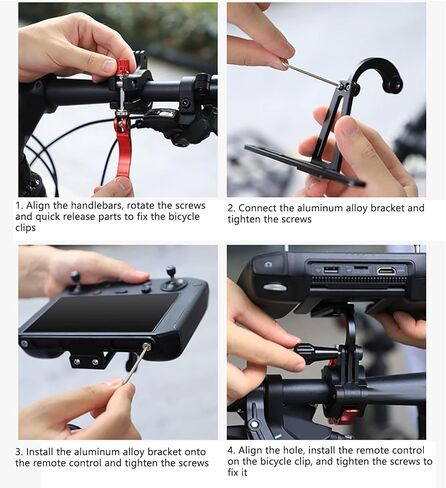 1. Align the handlebars, rotate the screws and quick release parts to fix the bicycle clips

2. Connect the aluminum alloy bracket and tighten the screws

3. Install the aluminum alloy bracket onto the remote control and tighten the screws

4. Align the hole, install the remote control on the bicycle clip, and tighten the screws to fix it