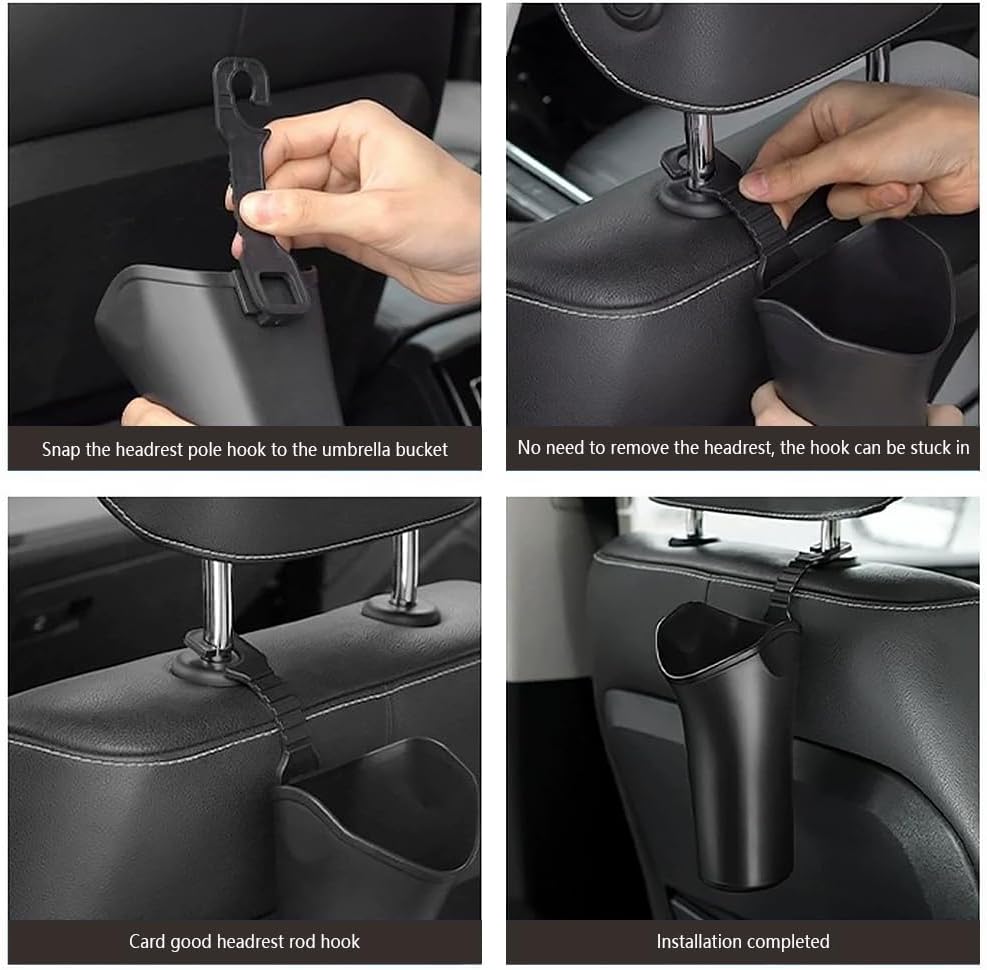 Snap the headrest pole hook to the umbrella bucket

No need to remove the headrest, the hook can be stuck in

Card good headrest rod hook

Installation completed