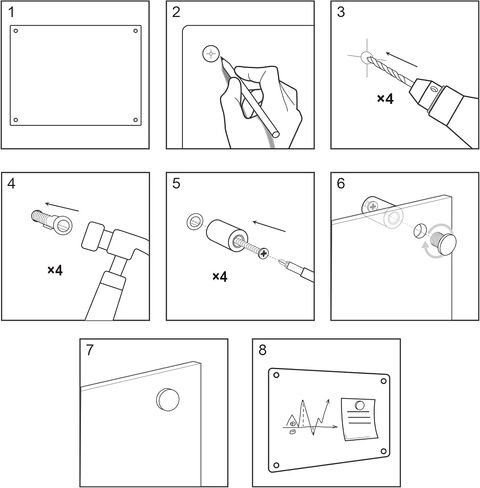 1

2

3

×4

4

×4

5

×4

6

7

8