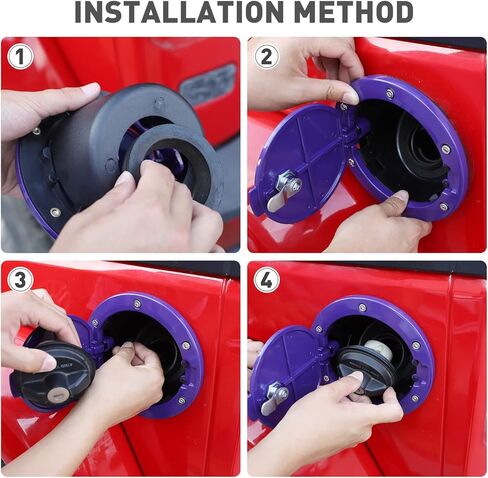 INSTALLATION METHOD

1

2

3

4