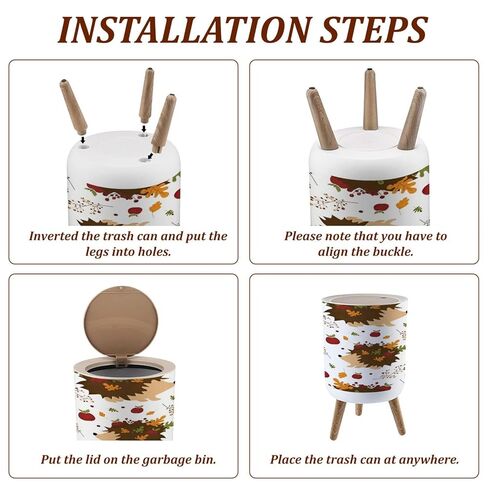 INSTALLATION STEPS

Inverted the trash can and put the legs into holes.

Please note that you have to align the buckle.

Put the lid on the garbage bin.

Place the trash can at anywhere.