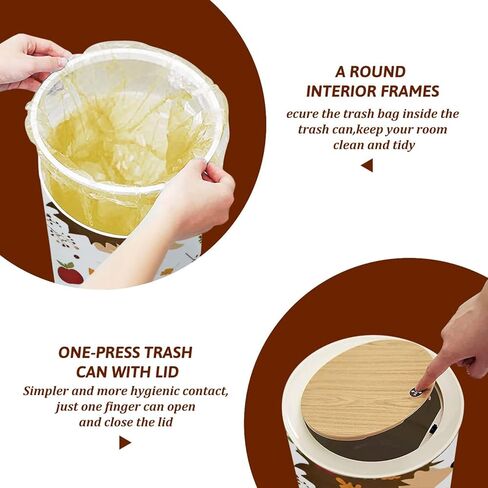 A ROUND
INTERIOR FRAMES

ecure the trash bag inside the trash can,keep your room clean and tidy

ONE-PRESS TRASH
CAN WITH LID

Simpler and more hygienic contact, just one finger can open and close the lid