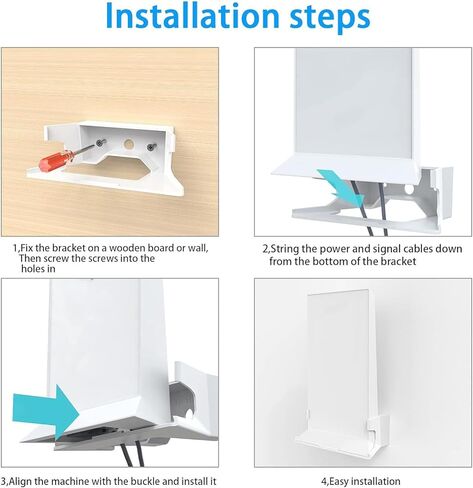 Installation steps

1,Fix the bracket on a wooden board or wall, Then screw the screws into the holes in

2,String the power and signal cables down from the bottom of the bracket

3,Align the machine with the buckle and install it

4,Easy installation