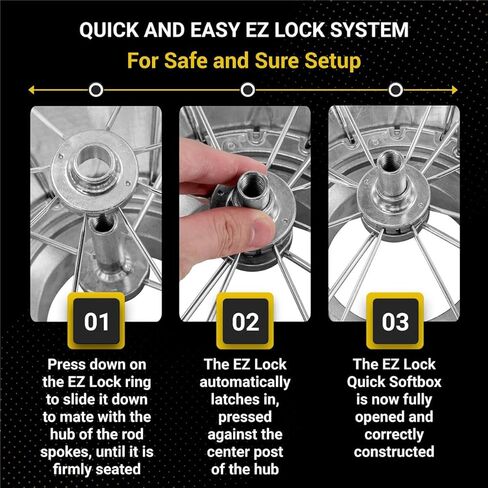 QUICK AND EASY EZ LOCK SYSTEM
For Safe and Sure Setup

01

Press down on the EZ Lock ring to slide it down to mate with the hub of the rod spokes, until it is firmly seated

02

The EZ Lock automatically latches in, pressed against the center post of the hub

03

The EZ Lock Quick Softbox is now fully opened and correctly constructed