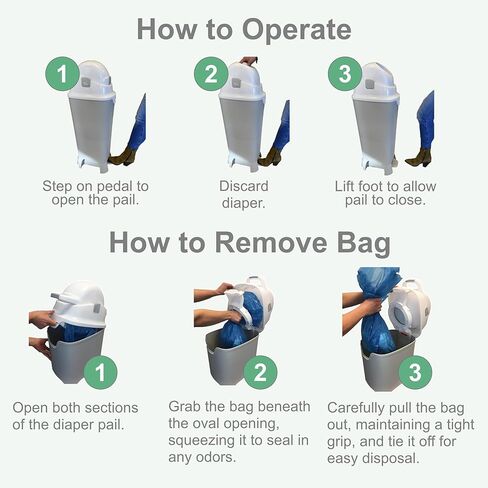 How to Operate

1

Step on pedal to open the pail.

2

Discard diaper.

3

Lift foot to allow pail to close.

How to Remove Bag

1

Open both sections of the diaper pail.

2

Grab the bag beneath the oval opening, squeezing it to seal in any odors.

3

Carefully pull the bag out, maintaining a tight grip, and tie it off for easy disposal.