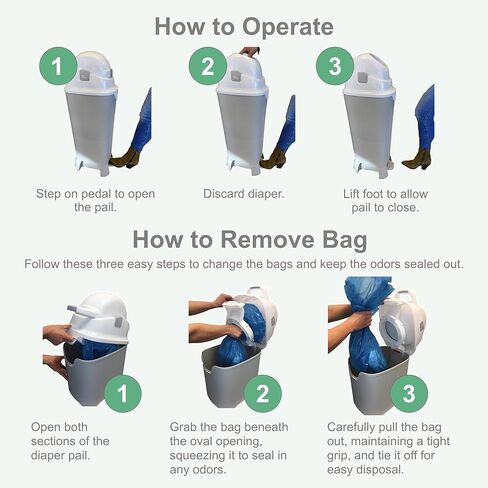 How to Operate

1

Step on pedal to open the pail.

2

Discard diaper.

3

Lift foot to allow pail to close.

How to Remove Bag

Follow these three easy steps to change the bags and keep the odors sealed out.

1

Open both sections of the diaper pail.

2

Grab the bag beneath the oval opening, squeezing it to seal in any odors.

3

Carefully pull the bag out, maintaining a tight grip, and tie it off for easy disposal.