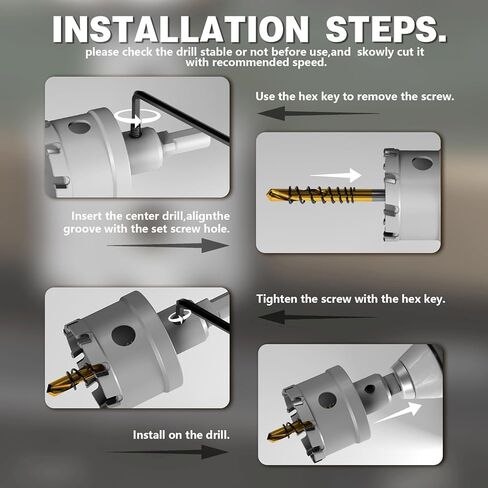 INSTALLATION STEPS.
please check the drill stable or not before use,and skowly cut it with recommended speed.

Use the hex key to remove the screw.

Insert the center drill,alignthe groove with the set screw hole.

Tighten the screw with the hex key.

Install on the drill.