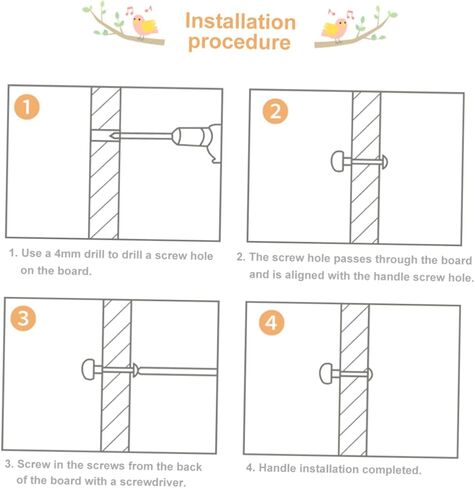 Installation procedure

1

2

1. Use a 4mm drill to drill a screw hole on the board.

2. The screw hole passes through the board and is aligned with the handle screw hole.

3

4

3. Screw in the screws from the back of the board with a screwdriver.

4. Handle installation completed.