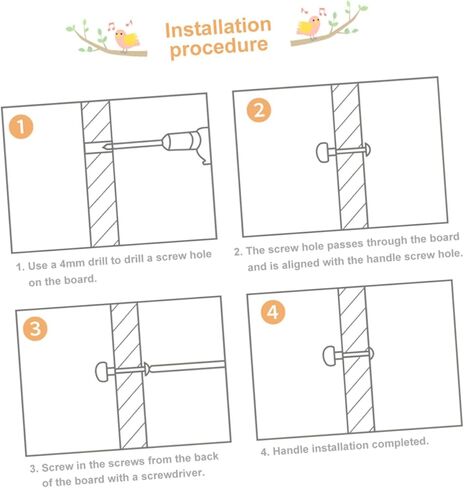 Installation procedure

1

1. Use a 4mm drill to drill a screw hole on the board.

2

2. The screw hole passes through the board and is aligned with the handle screw hole.

3

3. Screw in the screws from the back of the board with a screwdriver.

4

4. Handle installation completed.