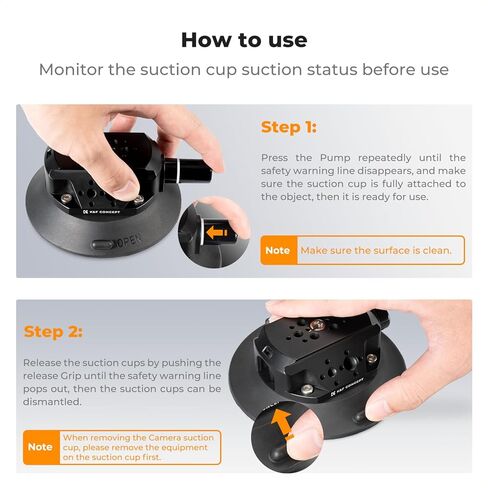 How to use

Monitor the suction cup suction status before use

K&F CONCEPT

OPEN

Step 1:

Press the Pump repeatedly until the safety warning line disappears, and make sure the suction cup is fully attached to the object, then it is ready for use.

Note Make sure the surface is clean.

Step 2:

Release the suction cups by pushing the release Grip until the safety warning line pops out, then the suction cups can be dismantled.

Note When removing the Camera suction cup, please remove the equipment on the suction cup first.

K&F CONCEPT