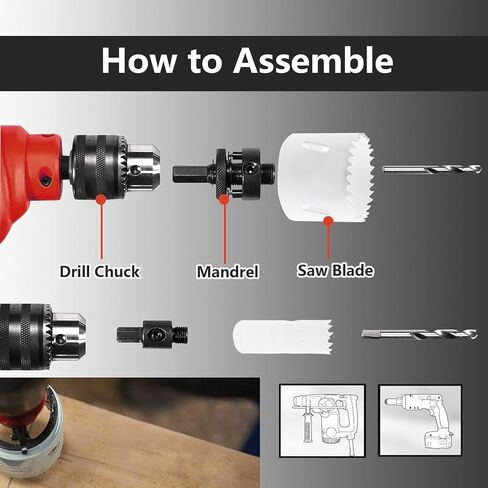 How to Assemble

Drill Chuck

Mandrel

Saw Blade