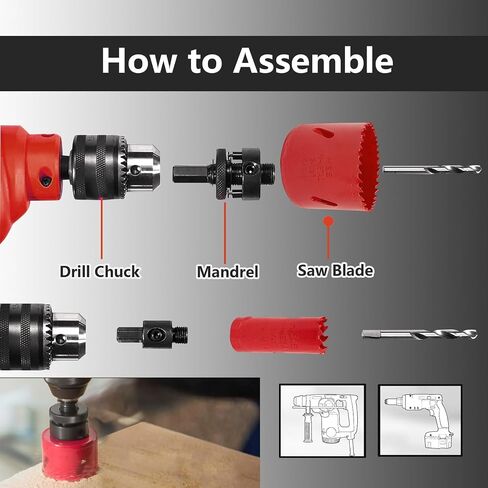 How to Assemble

Drill Chuck

Mandrel

Saw Blade