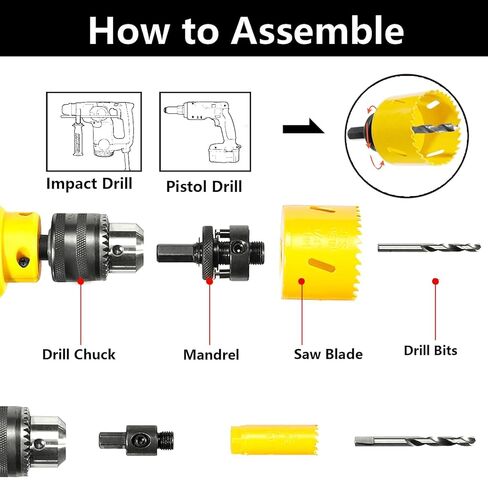 How to Assemble

Impact Drill

Pistol Drill

Drill Chuck

Mandrel

Saw Blade

Drill Bits