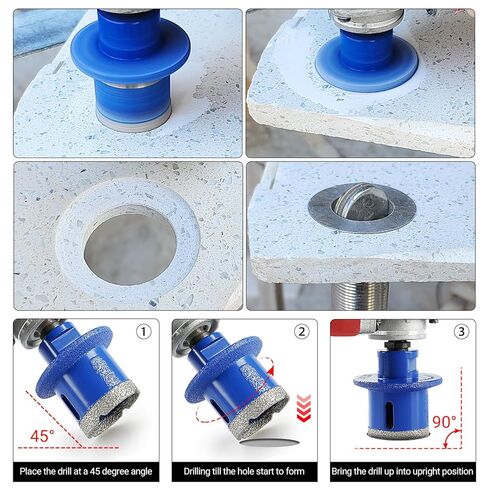 ①
45°
Place the drill at a 45 degree angle

②
Drilling till the hole start to form

③
90°
Bring the drill up into upright position