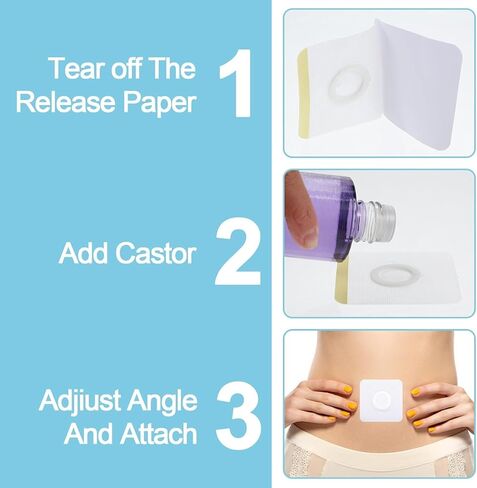 Tear off The Release Paper 1

Add Castor 2

Adjiust Angle And Attach 3