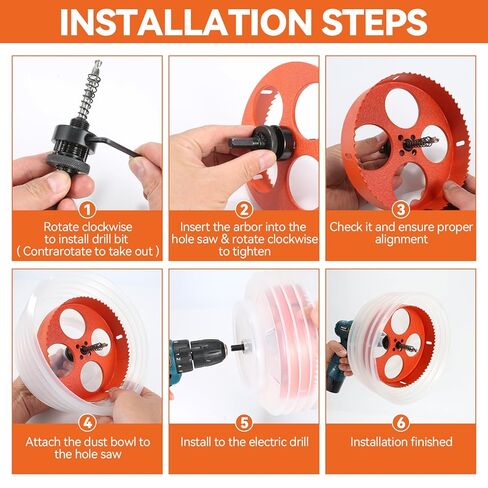 INSTALLATION STEPS

1
Rotate clockwise to install drill bit ( Contrarotate to take out )

2
Insert the arbor into the hole saw & rotate clockwise to tighten

3
Check it and ensure proper alignment

4
Attach the dust bowl to the hole saw

5
Install to the electric drill

6
Installation finished