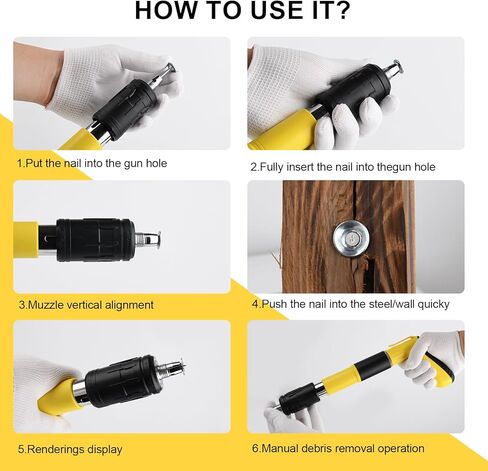 HOW TO USE IT?

1.Put the nail into the gun hole

2.Fully insert the nail into thegun hole

3.Muzzle vertical alignment

4.Push the nail into the steel/wall quicky

5.Renderings display

6.Manual debris removal operation