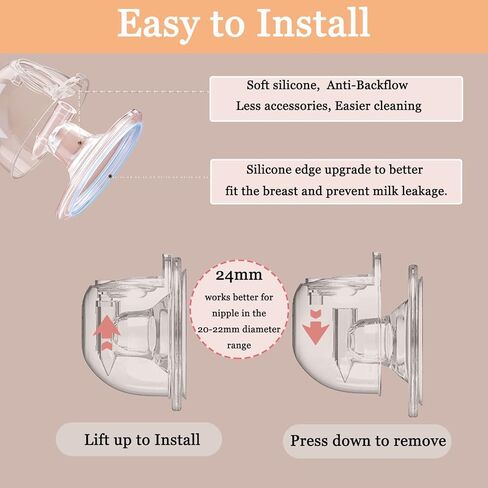 Easy to Install

Soft silicone, Anti-Backflow
Less accessories, Easier cleaning

Silicone edge upgrade to better fit the breast and prevent milk leakage.

24mm
works better for nipple in the 20-22mm diameter range

Lift up to Install

Press down to remove