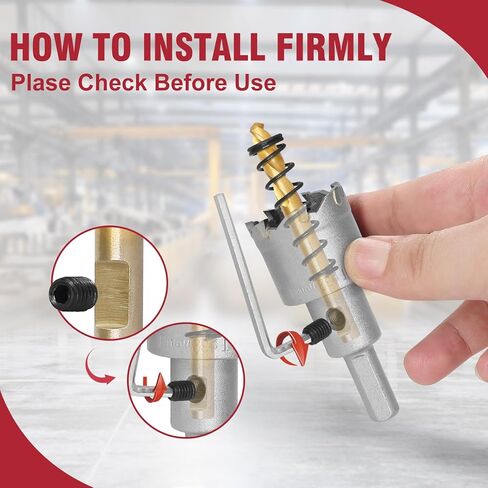 HOW TO INSTALL FIRMLY
Plase Check Before Use