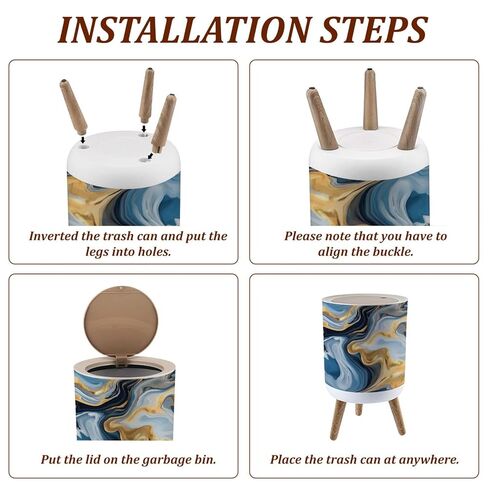 INSTALLATION STEPS

Inverted the trash can and put the legs into holes.

Please note that you have to align the buckle.

Put the lid on the garbage bin.

Place the trash can at anywhere.