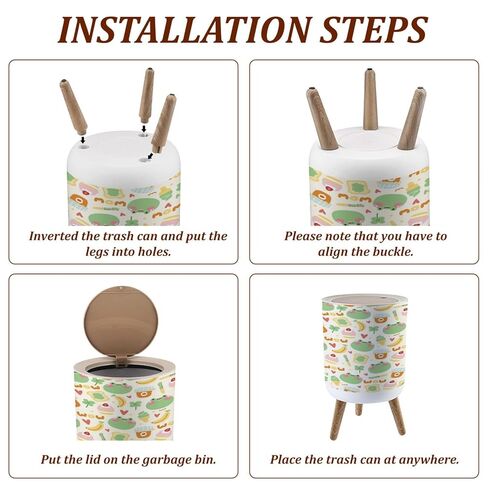 INSTALLATION STEPS

Inverted the trash can and put the legs into holes.

Please note that you have to align the buckle.

Put the lid on the garbage bin.

Place the trash can at anywhere.